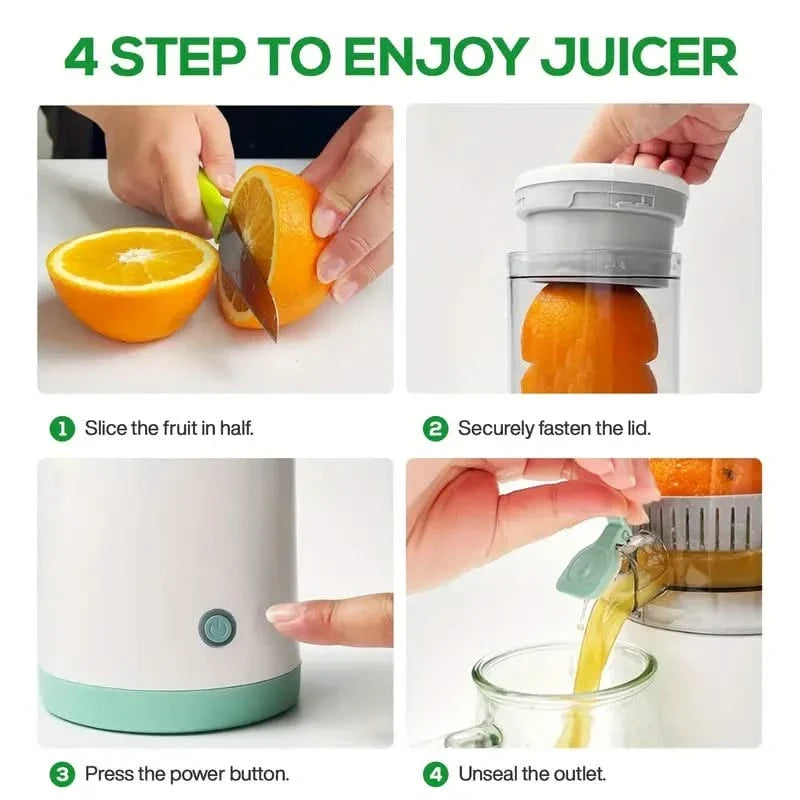 4 STEP TO ENJOY JUICER

1 Slice the fruit in half.

2 Securely fasten the lid.

3 Press the power button.

4 Unseal the outlet.